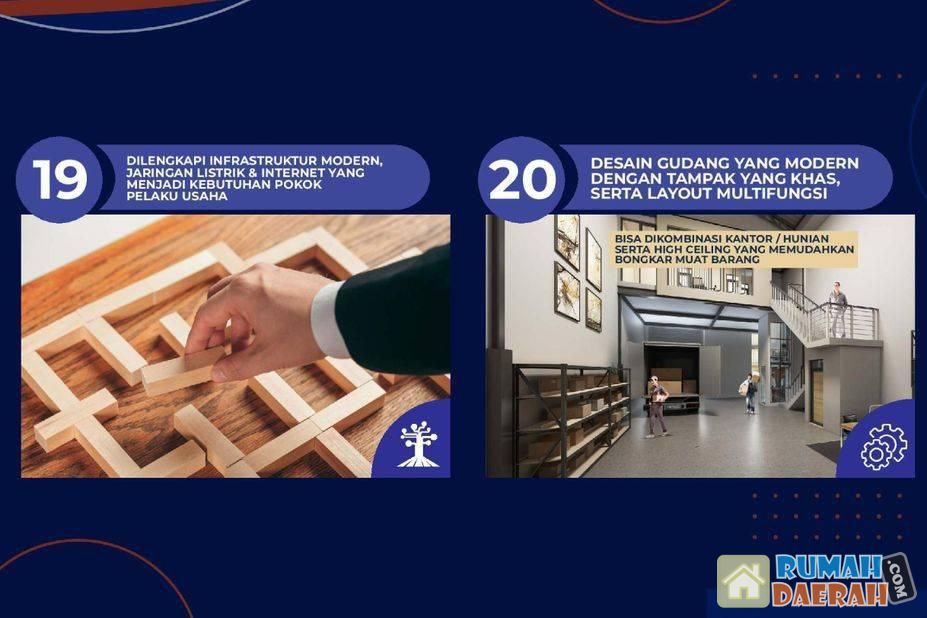 19

DILENGKAPI INFRASTRUKTUR MODERN, JARINGAN LISTRIK & INTERNET YANG MENJADI KEBUTUHAN POKOK PELAKU USAHA

20

DESAIN GUDANG YANG MODERN DENGAN TAMPAK YANG KHAS, SERTA LAYOUT MULTIFUNGSI

BISA DIKOMBINASI KANTOR / HUNIAN SERTA HIGH CEILING YANG MEMUDAHKAN BONGKAR MUAT BARANG

RUMAH DAERAH .COM